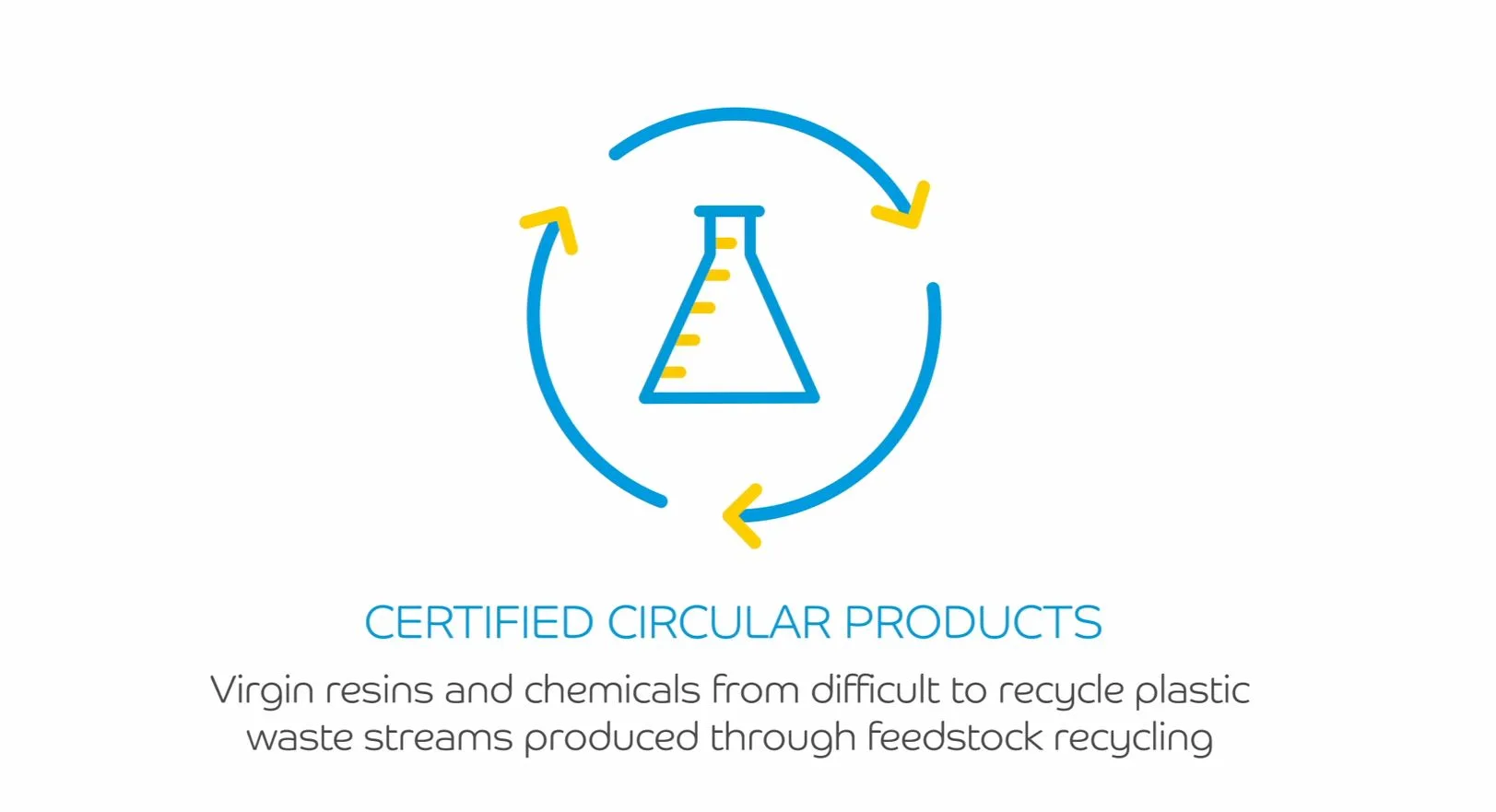 CERTIFIED CIRCULAR PRODUCTS

Virgin resins and chemicals from difficult to recycle plastic waste streams produced through feedstock recycling