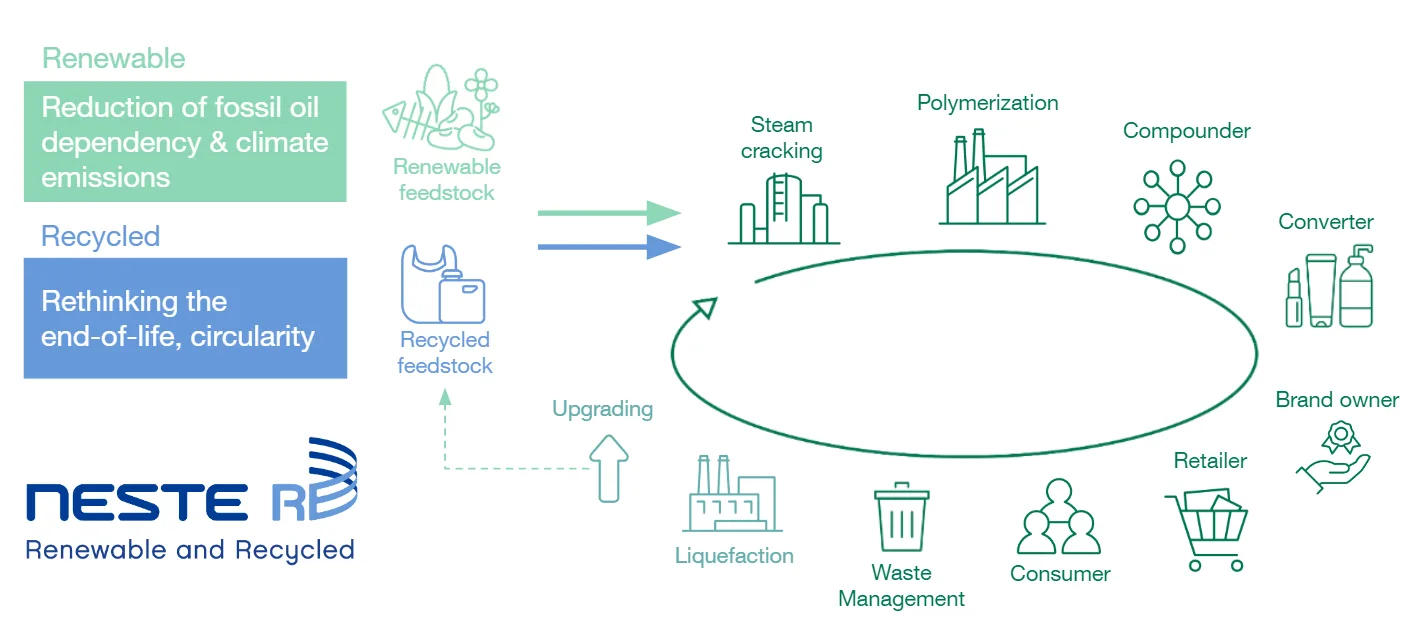 Renewable

Reduction of fossil oil dependency & climate emissions

Recycled

Rethinking the end-of-life, circularity

NESTE RE
Renewable and Recycled

Renewable feedstock

Recycled feedstock

Upgrading

Steam cracking

Polymerization

Compounder

Converter

Brand owner

Retailer

Consumer

Waste Management

Liquefaction