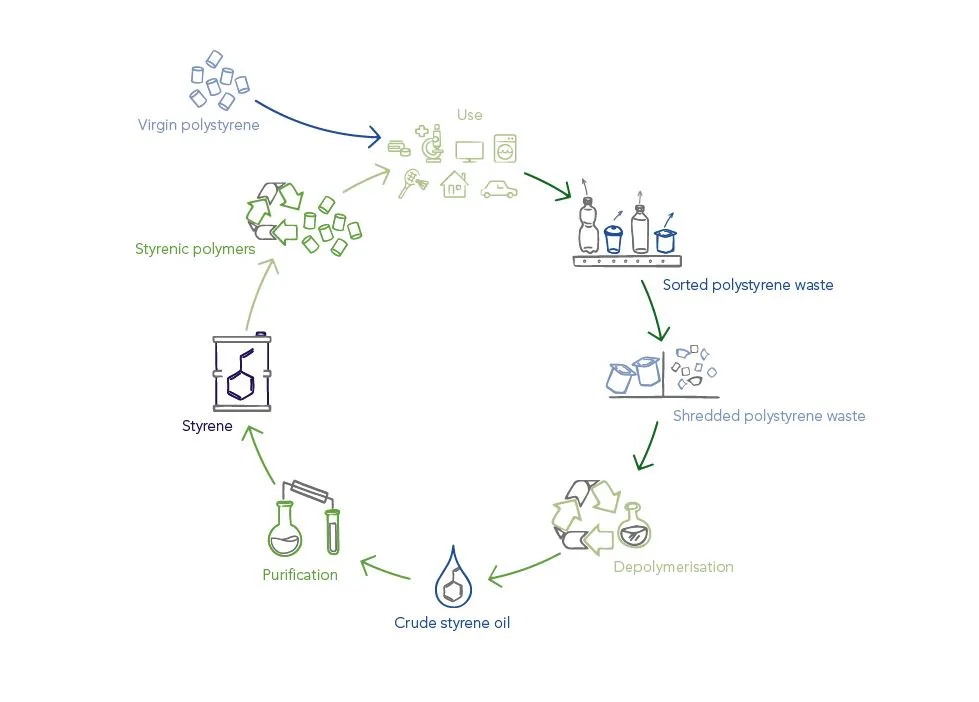 Virgin polystyrene

Use

Sorted polystyrene waste

Shredded polystyrene waste

Depolymerisation

Crude styrene oil

Purification

Styrene

Styrenic polymers