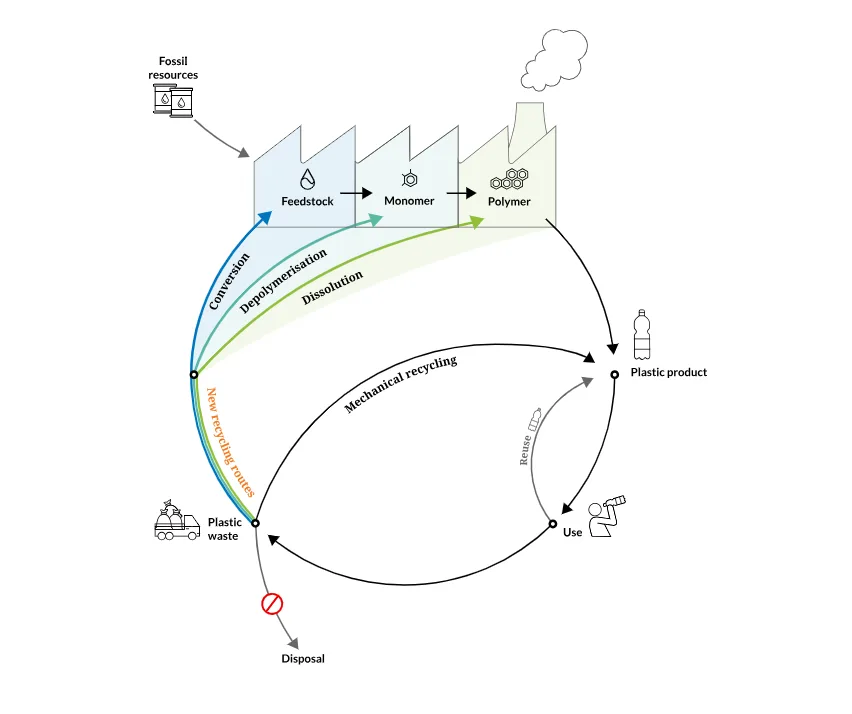 Fossil resources

Feedstock

Monomer

Polymer

Conversion

Depolymerisation

Dissolution

New recycling routes

Mechanical recycling

Plastic product

Reuse

Use

Plastic waste

Disposal